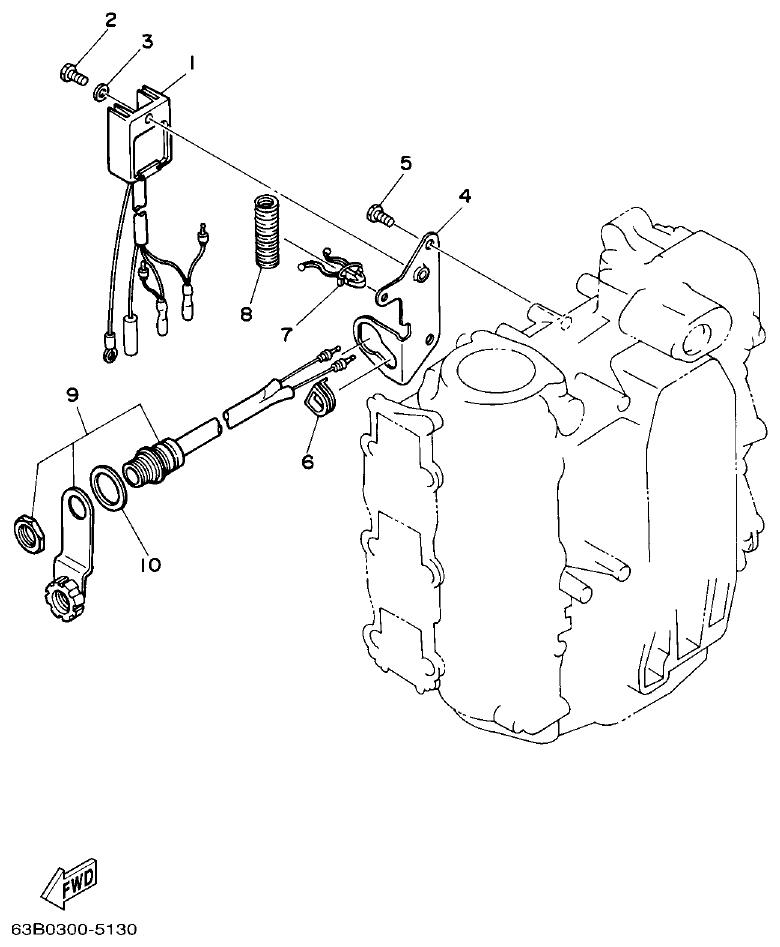 2
3
1
5
4
8
7
9
6
10
FWD
63B0300-5130